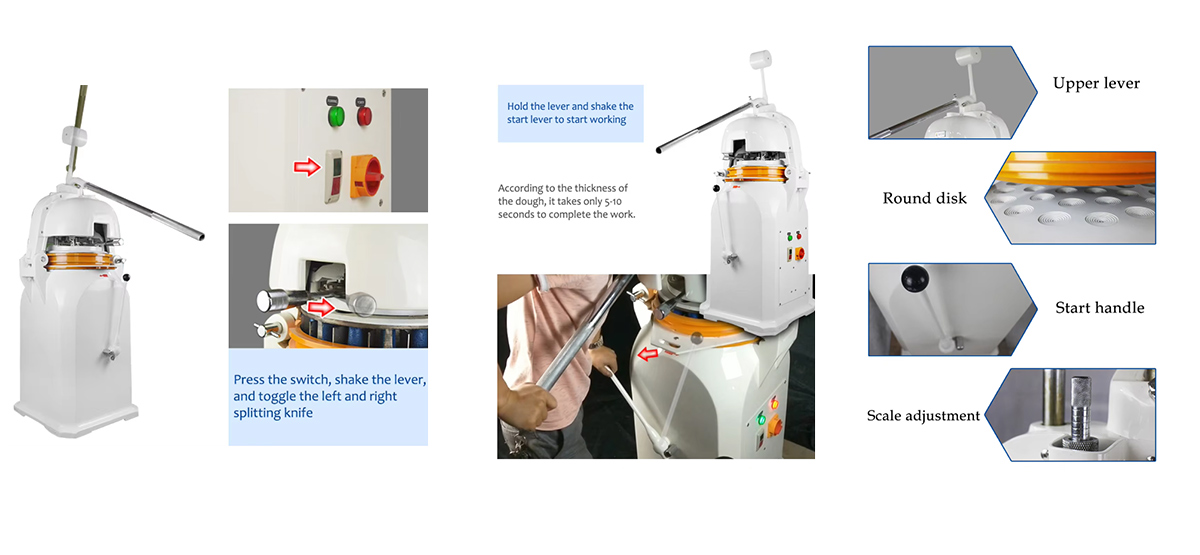 Press the switch, shake the lever, and toggle the left and right splitting knife

Hold the lever and shake the start lever to start working

According to the thickness of the dough, it takes only 5-10 seconds to complete the work.

Upper lever

Round disk

Start handle

Scale adjustment